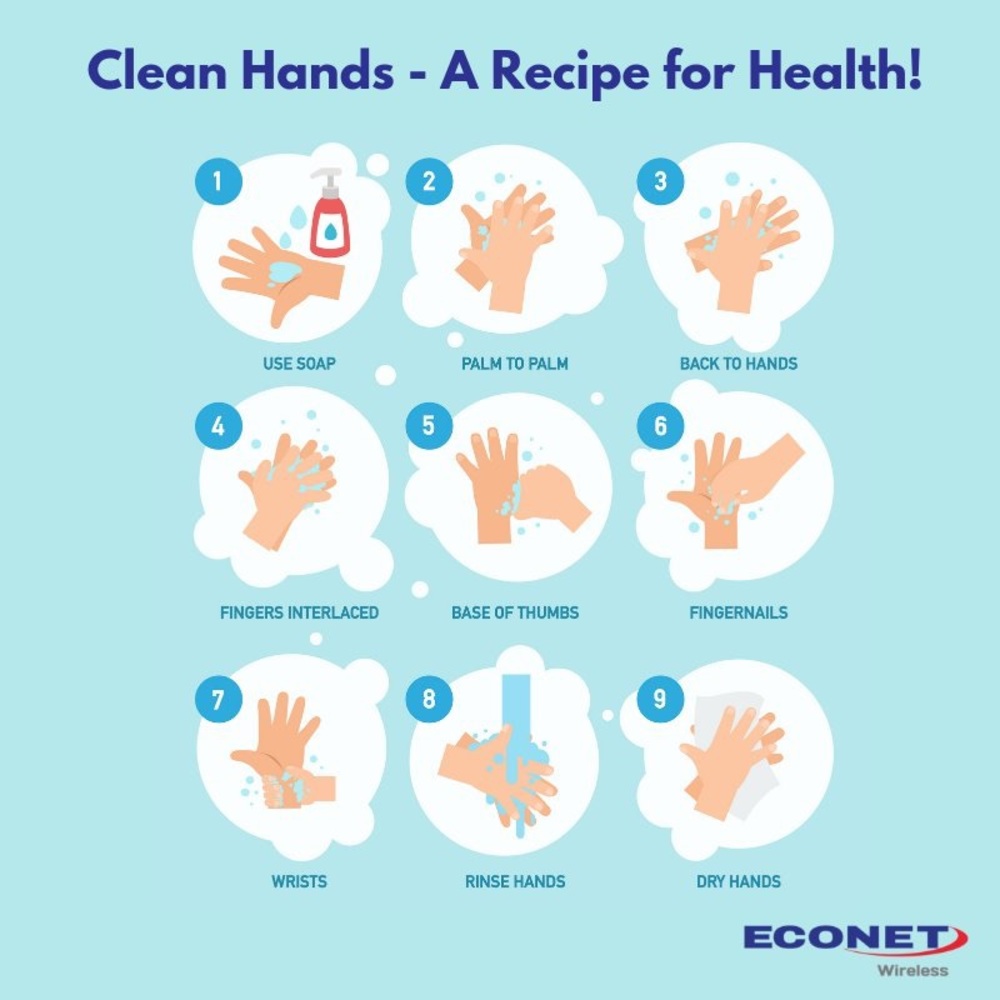 Clean Hands - A Recipe for Health!

1
USE SOAP

2
PALM TO PALM

3
BACK TO HANDS

4
FINGERS INTERLACED

5
BASE OF THUMBS

6
FINGERNAILS

7
WRISTS

8
RINSE HANDS

9
DRY HANDS

ECONET
Wireless